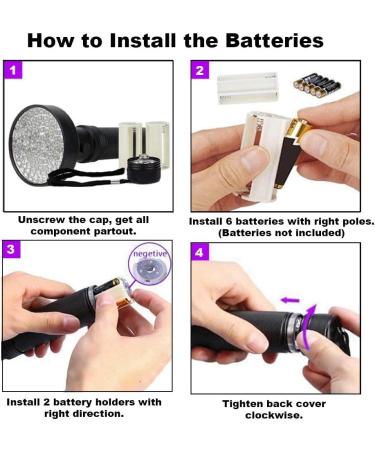 How to Install the Batteries

1

Unscrew the cap, get all component partout.

2

Install 6 batteries with right poles. (Batteries not included)

3

negetive

Install 2 battery holders with right direction.

4

Tighten back cover clockwise.