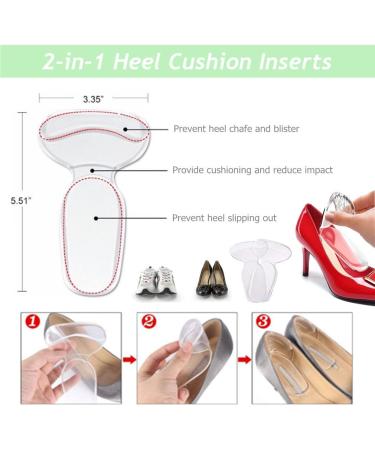 2-in-1 Heel Cushion Inserts

3.35"

5.51"

Prevent heel chafe and blister

Provide cushioning and reduce impact

Prevent heel slipping out

1

2

3