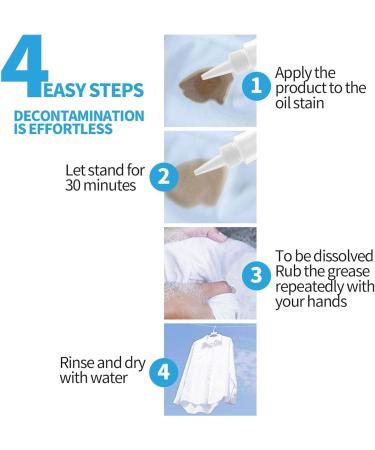 4 EASY STEPS

DECONTAMINATION IS EFFORTLESS

1 Apply the product to the oil stain

Let stand for 30 minutes 2

3 To be dissolved Rub the grease repeatedly with your hands

Rinse and dry with water 4