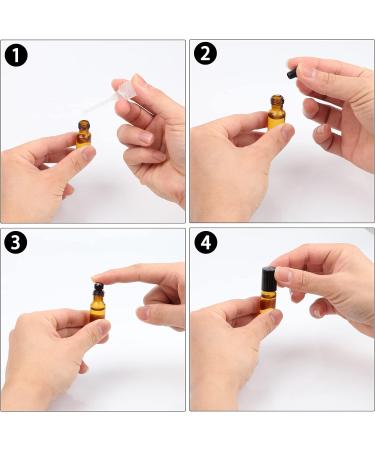 1

2

3

4