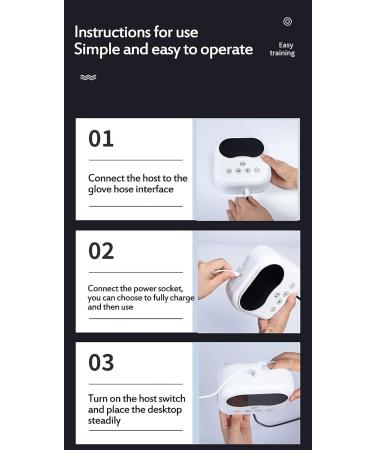 Instructions for use
Simple and easy to operate

Easy training

01

Connect the host to the glove hose interface

02

Connect the power socket, you can choose to fully charge and then use

03

Turn on the host switch and place the desktop steadily