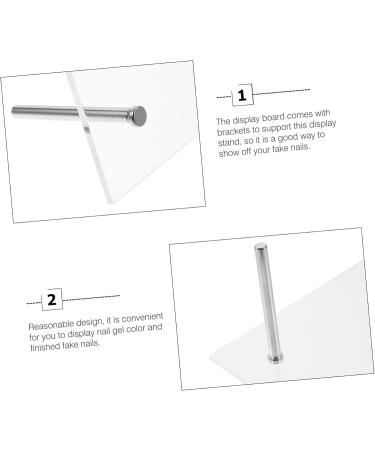 1

The display board comes with brackets to support this display stand, so it is a good way to show off your fake nails.

2

Reasonable design, it is convenient for you to display nail gel color and finished fake nails.