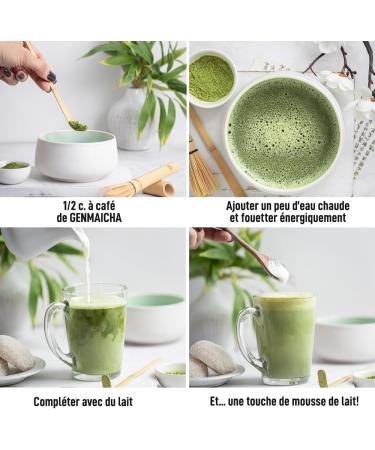 1/2 c. à café de GENMAICHA

Ajouter un peu d'eau chaude et fouetter énergiquement

Compléter avec du lait

Et... une touche de mousse de lait!