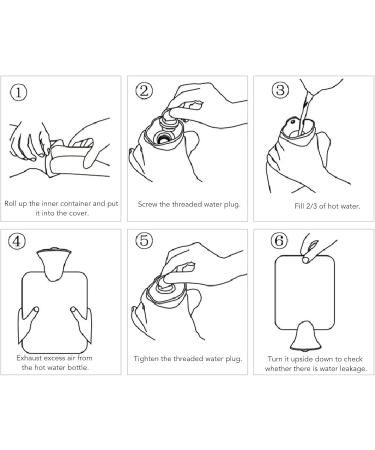 ①

Roll up the inner container and put it into the cover.

②

Screw the threaded water plug.

③

Fill 2/3 of hot water.

④

Exhaust excess air from the hot water bottle.

⑤

Tighten the threaded water plug.

⑥

Turn it upside down to check whether there is water leakage.