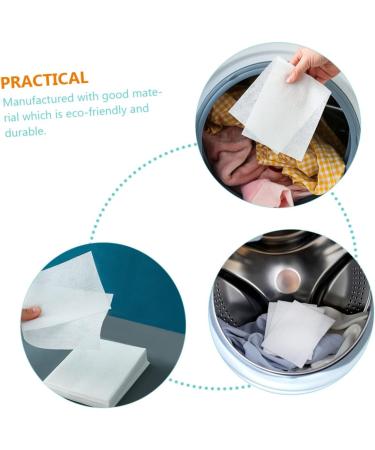 PRACTICAL
Manufactured with good material which is eco-friendly and durable.