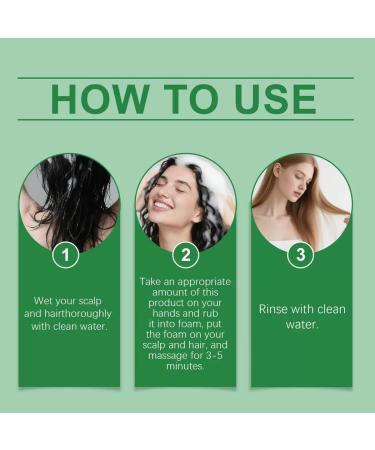 HOW TO USE

1

Wet your scalp and hairthoroughly with clean water.

2

Take an appropriate amount of this product on your hands and rub it into foam, put the foam on your scalp and hair, and massage for 3-5 minutes.

3

Rinse with clean water.