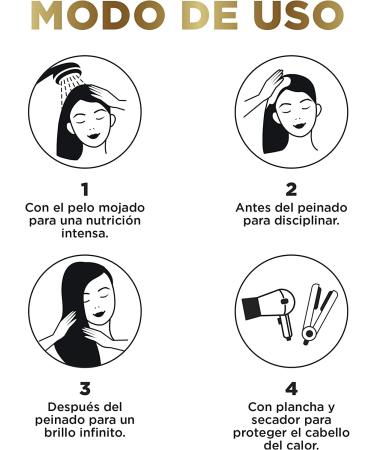 MODO DE USO

1
Con el pelo mojado para una nutrición intensa.

2
Antes del peinado para disciplinar.

3
Después del peinado para un brillo infinito.

4
Con plancha y secador para proteger el cabello del calor.