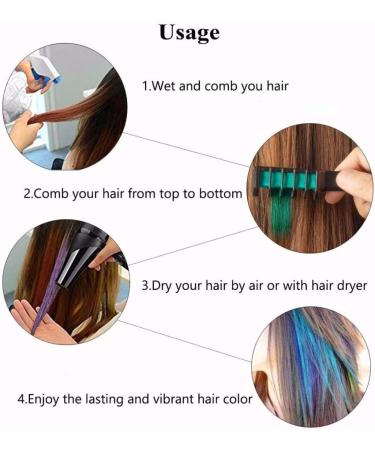 Usage

1.Wet and comb you hair

2.Comb your hair from top to bottom

3.Dry your hair by air or with hair dryer

4.Enjoy the lasting and vibrant hair color