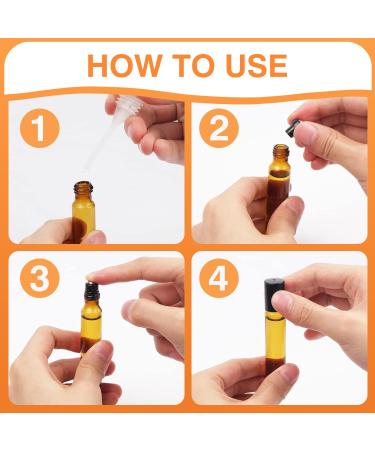 HOW TO USE

1

2

3

4