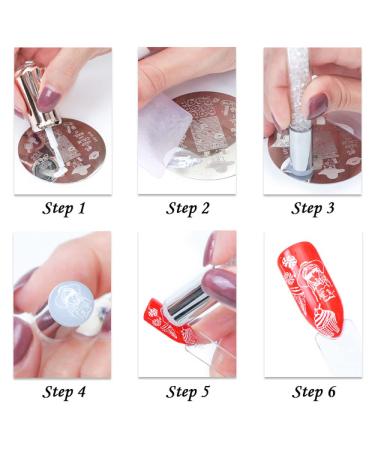 Step 1

Step 2

Step 3

Step 4

Step 5

Step 6