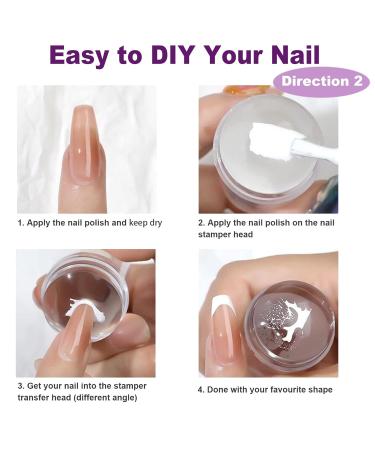 Easy to DIY Your Nail

Direction 2

1. Apply the nail polish and keep dry

2. Apply the nail polish on the nail stamper head

3. Get your nail into the stamper transfer head (different angle)

4. Done with your favourite shape