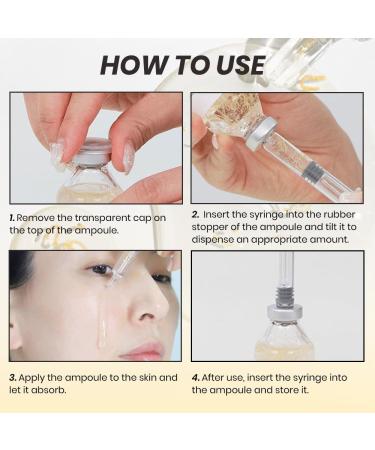 HOW TO USE

1. Remove the transparent cap on the top of the ampoule.

2. Insert the syringe into the rubber stopper of the ampoule and tilt it to dispense an appropriate amount.

3. Apply the ampoule to the skin and let it absorb.

4. After use, insert the syringe into the ampoule and store it.