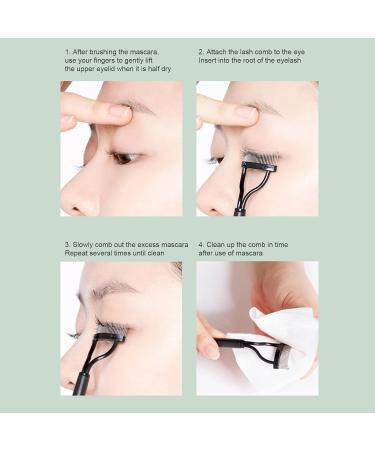 1. After brushing the mascara, use your fingers to gently lift the upper eyelid when it is half dry

2. Attach the lash comb to the eye Insert into the root of the eyelash

3. Slowly comb out the excess mascara Repeat several times until clean

4. Clean up the comb in time after use of mascara