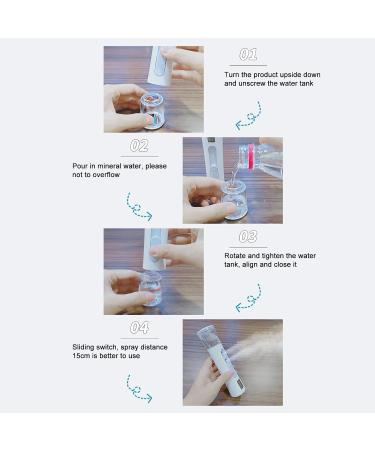 01

Turn the product upside down and unscrew the water tank

02

Pour in mineral water, please not to overflow

03

Rotate and tighten the water tank, align and close it

04

Sliding switch, spray distance 15cm is better to use