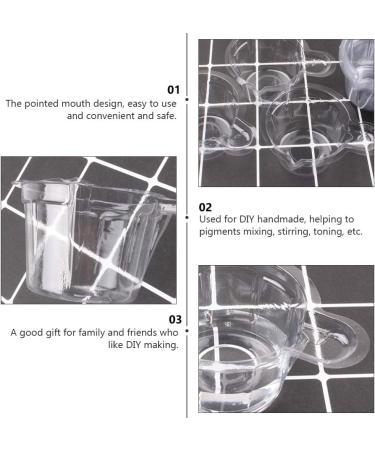 01
The pointed mouth design, easy to use and convenient and safe.

02
Used for DIY handmade, helping to pigments mixing, stirring, toning, etc.

03
A good gift for family and friends who like DIY making.