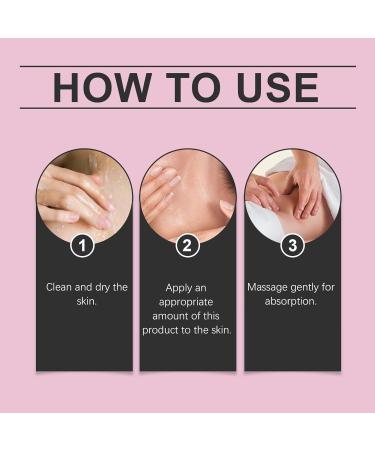 HOW TO USE

1

Clean and dry the skin.

2

Apply an appropriate amount of this product to the skin.

3

Massage gently for absorption.