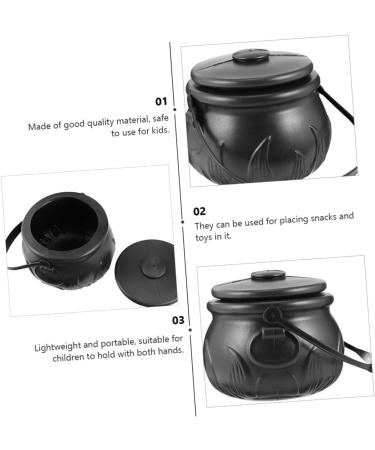 01

Made of good quality material, safe to use for kids.

02

They can be used for placing snacks and toys in it.

03

Lightweight and portable, suitable for children to hold with both hands.