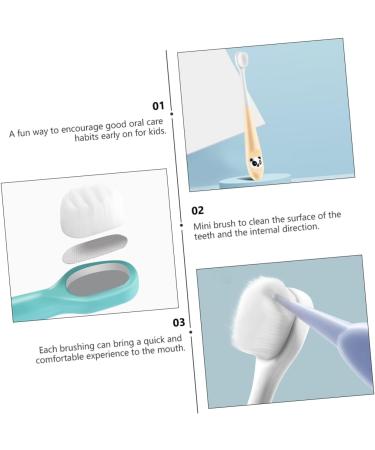 01

A fun way to encourage good oral care habits early on for kids.

02

Mini brush to clean the surface of the teeth and the internal direction.

03

Each brushing can bring a quick and comfortable experience to the mouth.