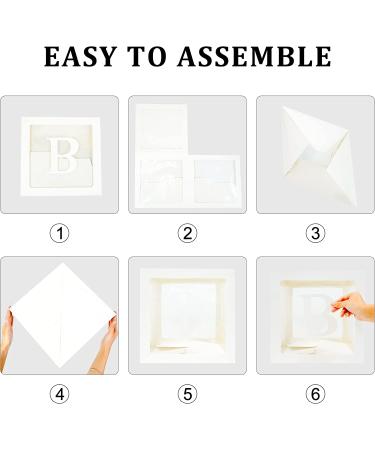 EASY TO ASSEMBLE

B

①

②

③

④

⑤

B

⑥