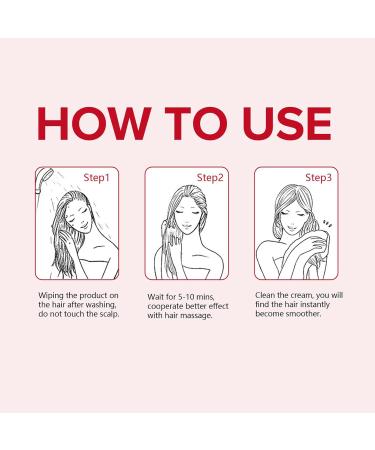 HOW TO USE

Step1

Wiping the product on the hair after washing, do not touch the scalp.

Step2

Wait for 5-10 mins, cooperate better effect with hair massage.

Step3

Clean the cream, you will find the hair instantly become smoother.