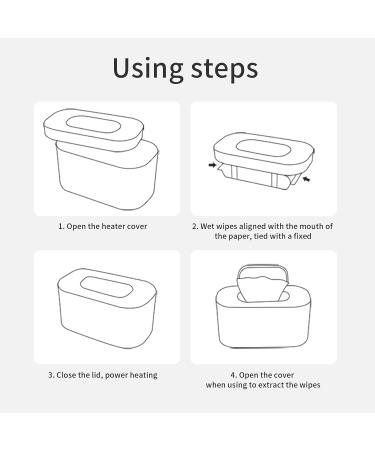 Using steps

1. Open the heater cover

2. Wet wipes aligned with the mouth of the paper, tied with a fixed

3. Close the lid, power heating

4. Open the cover when using to extract the wipes