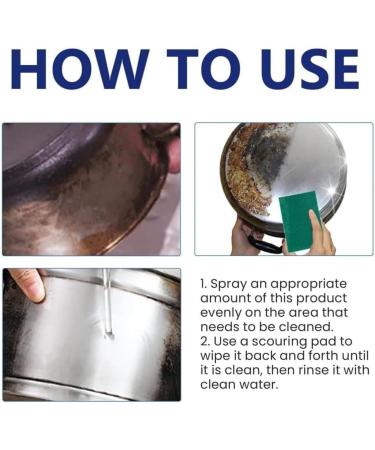 HOW TO USE

1. Spray an appropriate amount of this product evenly on the area that needs to be cleaned.
2. Use a scouring pad to wipe it back and forth until it is clean, then rinse it with clean water.