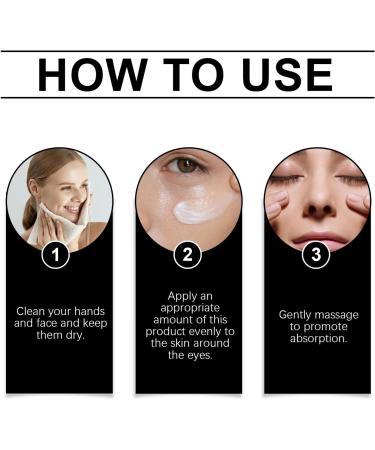 HOW TO USE

1

Clean your hands and face and keep them dry.

2

Apply an appropriate amount of this product evenly to the skin around the eyes.

3

Gently massage to promote absorption.