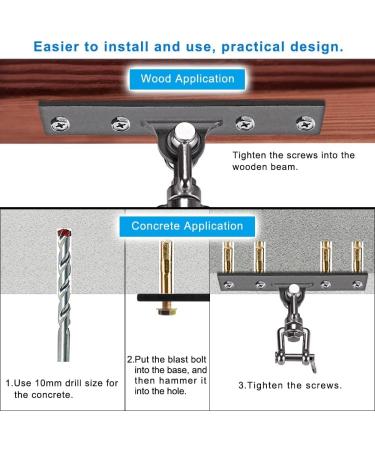 Easier to install and use, practical design.

Wood Application

Tighten the screws into the wooden beam.

Concrete Application

1.Use 10mm drill size for the concrete.

2.Put the blast bolt into the base, and then hammer it into the hole.

3.Tighten the screws.