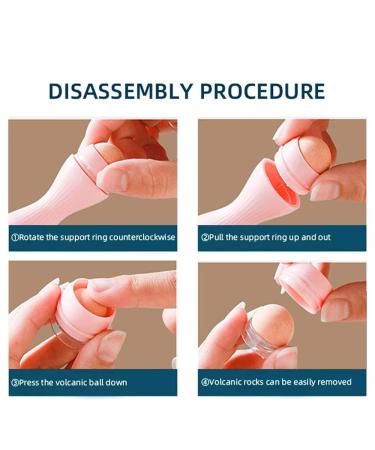 DISASSEMBLY PROCEDURE

①Rotate the support ring counterclockwise

②Pull the support ring up and out

③Press the volcanic ball down

④Volcanic rocks can be easily removed