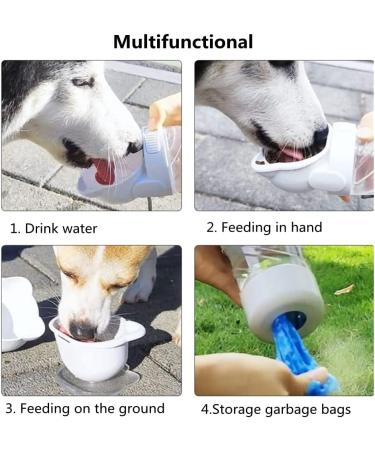 Multifunctional

1. Drink water

2. Feeding in hand

3. Feeding on the ground

4.Storage garbage bags