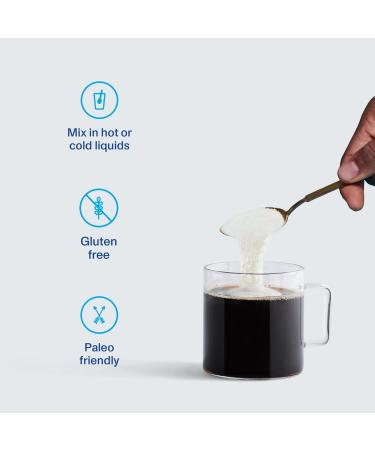 Mix in hot or cold liquids

Gluten free

Paleo friendly