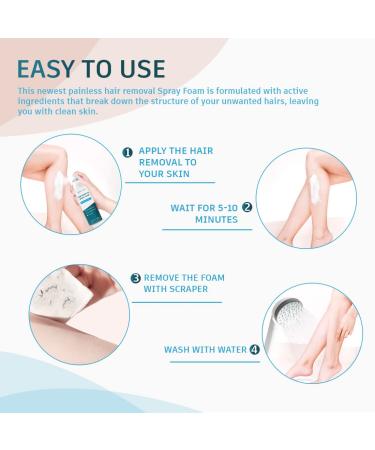 EASY TO USE

This newest painless hair removal Spray Foam is formulated with active ingredients that break down the structure of your unwanted hairs, leaving you with clean skin.

1 APPLY THE HAIR REMOVAL TO YOUR SKIN

WAIT FOR 5-10 MINUTES 2

3 REMOVE THE FOAM WITH SCRAPER

WASH WITH WATER 4