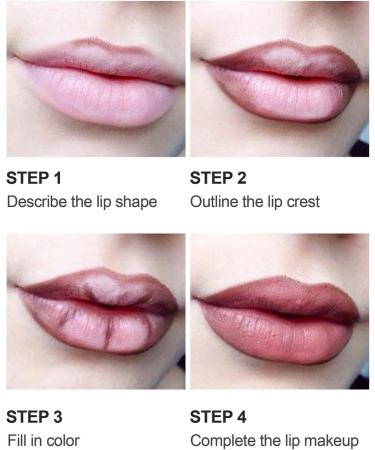 STEP 1
Describe the lip shape

STEP 2
Outline the lip crest

STEP 3
Fill in color

STEP 4
Complete the lip makeup