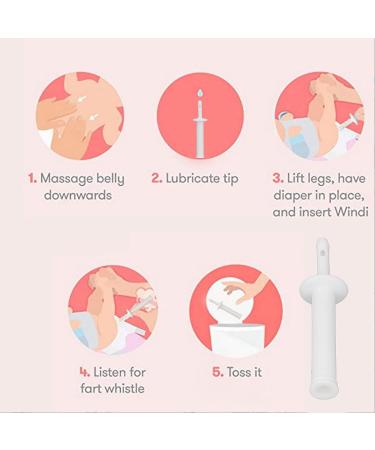 1. Massage belly downwards

2. Lubricate tip

3. Lift legs, have diaper in place, and insert Windi

4. Listen for fart whistle

5. Toss it