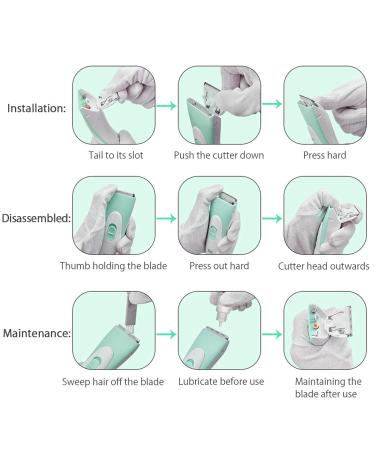 Installation:

Tail to its slot

Push the cutter down

Press hard

Disassembled:

Thumb holding the blade

Press out hard

Cutter head outwards

Maintenance:

Sweep hair off the blade

Lubricate before use

Maintaining the blade after use