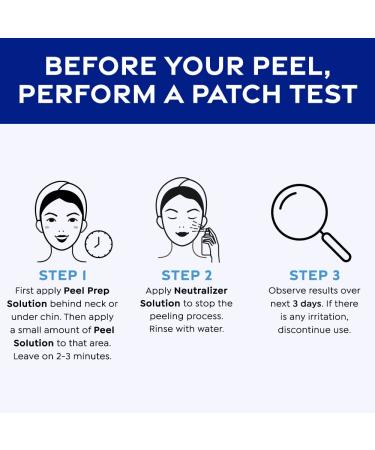 BEFORE YOUR PEEL, PERFORM A PATCH TEST

STEP 1
First apply Peel Prep Solution behind neck or under chin. Then apply a small amount of Peel Solution to that area. Leave on 2-3 minutes.

STEP 2
Apply Neutralizer Solution to stop the peeling process. Rinse with water.

STEP 3
Observe results over next 3 days. If there is any irritation, discontinue use.