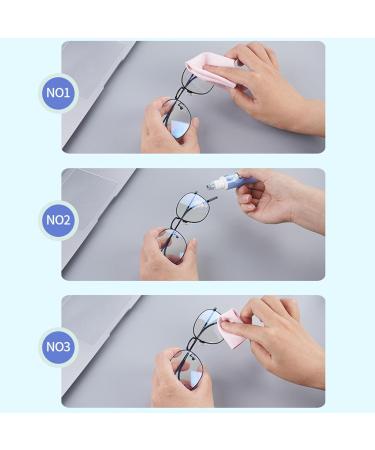 NO1

NO2

NO3