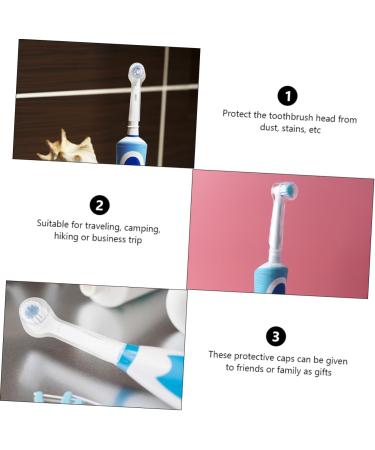 1

Protect the toothbrush head from dust, stains, etc

2

Suitable for traveling, camping, hiking or business trip

3

These protective caps can be given to friends or family as gifts