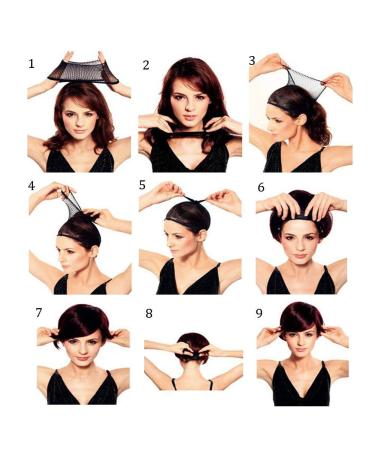 1

2

3

4

5

6

7

8

9