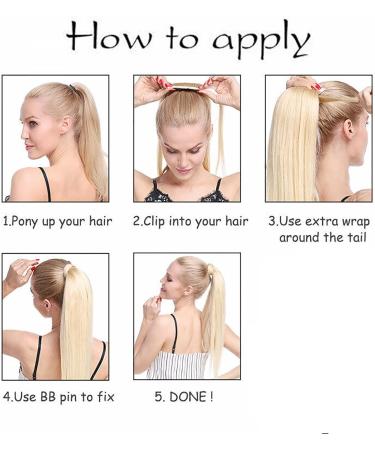 How to apply

1.Pony up your hair

2.Clip into your hair

3.Use extra wrap around the tail

4.Use BB pin to fix

5. DONE !