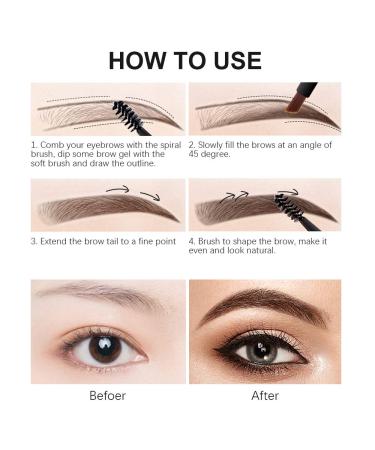 HOW TO USE

1. Comb your eyebrows with the spiral brush, dip some brow gel with the soft brush and draw the outline.

2. Slowly fill the brows at an angle of 45 degree.

3. Extend the brow tail to a fine point

4. Brush to shape the brow, make it even and look natural.

Befoer

After