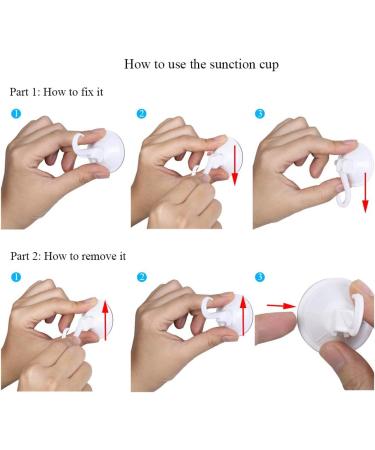 How to use the sunction cup

Part 1: How to fix it

1

2

3

Part 2: How to remove it

1

2

3