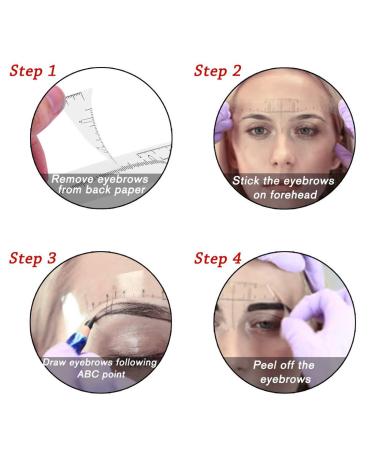 Step 1

Remove eyebrows from back paper

Step 2

Stick the eyebrows on forehead

Step 3

Draw eyebrows following ABC point

Step 4

Peel off the eyebrows