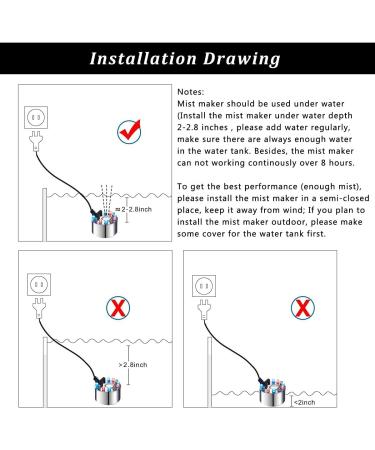 Installation Drawing

≈2-2.8inch

Notes:
Mist maker should be used under water (Install the mist maker under water depth 2-2.8 inches , please add water regularly, make sure there are always enough water in the water tank. Besides, the mist maker can not working continously over 8 hours.

To get the best performance (enough mist), please install the mist maker in a semi-closed place, keep it away from wind; If you plan to install the mist maker outdoor, please make some cover for the water tank first.

>2.8inch

<2inch