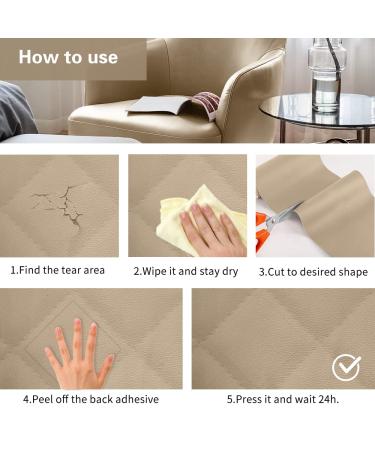 How to use

1.Find the tear area

2.Wipe it and stay dry

3.Cut to desired shape

4.Peel off the back adhesive

5.Press it and wait 24h.