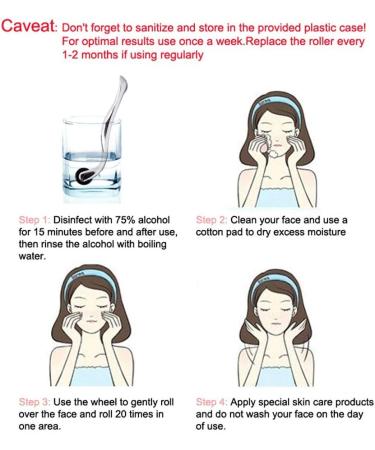 Caveat: Don't forget to sanitize and store in the provided plastic case! For optimal results use once a week.Replace the roller every 1-2 months if using regularly

Step 1: Disinfect with 75% alcohol for 15 minutes before and after use, then rinse the alcohol with boiling water.

Step 2: Clean your face and use a cotton pad to dry excess moisture

Step 3: Use the wheel to gently roll over the face and roll 20 times in one area.

Step 4: Apply special skin care products and do not wash your face on the day of use.