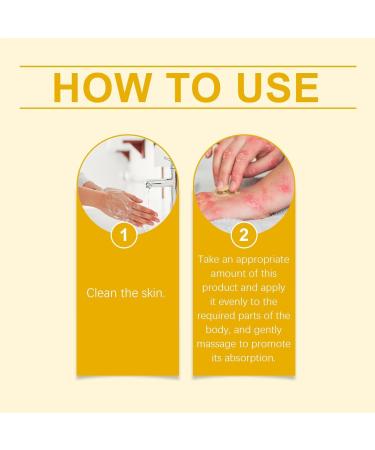 HOW TO USE

1

Clean the skin.

2

Take an appropriate amount of this product and apply it evenly to the required parts of the body, and gently massage to promote its absorption.