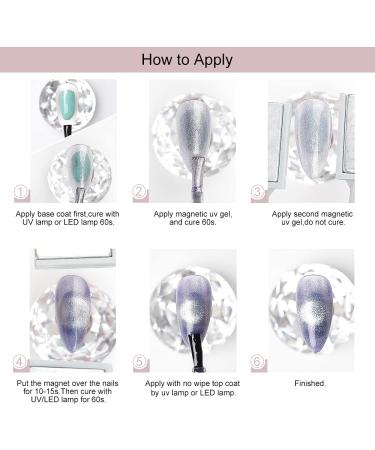 How to Apply

1

Apply base coat first,cure with UV lamp or LED lamp 60s.

2

Apply magnetic uv gel, and cure 60s.

3

Apply second magnetic uv gel,do not cure.

4

Put the magnet over the nails for 10-15s.Then cure with UV/LED lamp for 60s.

5

Apply with no wipe top coat by uv lamp or LED lamp.

6

Finished.