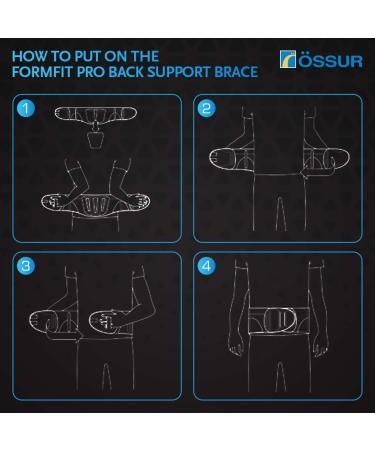 HOW TO PUT ON THE FORMFIT PRO BACK SUPPORT BRACE

ÖSSUR

1

2

3

4