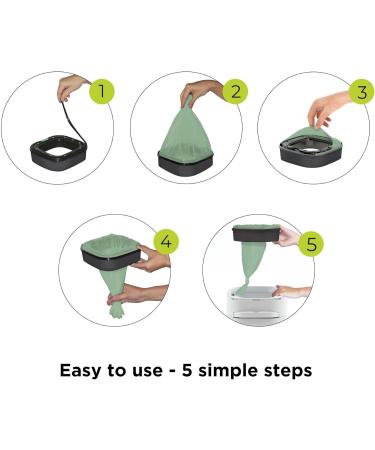 1

2

3

4

5

Easy to use - 5 simple steps